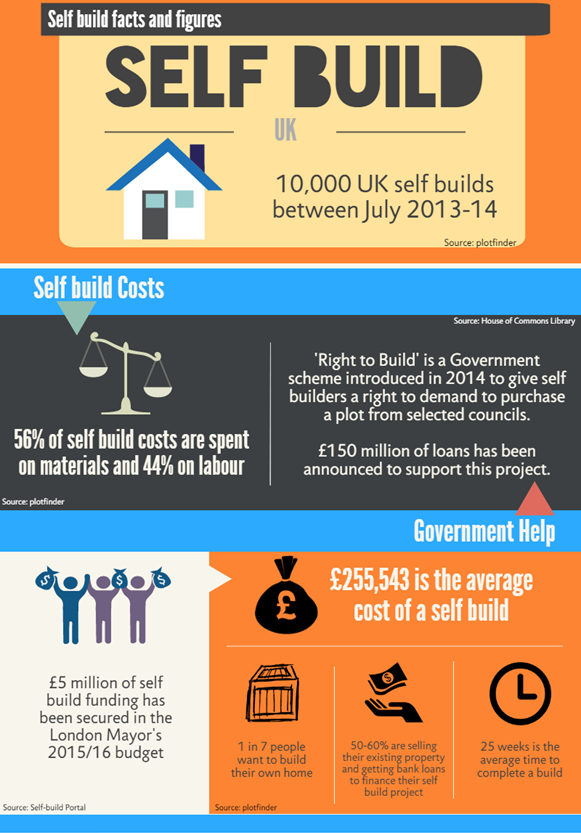 Self build facts and figures

SELF BUILD

UK

10,000 UK self builds between July 2013-14

Source: plotfinder

Self build Costs

Source: House of Commons Library

56% of self build costs are spent on materials and 44% on labour

Source: plotfinder

'Right to Build' is a Government scheme introduced in 2014 to give self builders a right to demand to purchase a plot from selected councils.

£150 million of loans has been announced to support this project.

Government Help

$ $ $

£5 million of self build funding has been secured in the London Mayor's 2015/16 budget

Source: Self-build Portal

£

£255,543 is the average cost of a self build

1 in 7 people want to build their own home

$

50-60% are selling their existing property and getting bank loans to finance their self build project

25 weeks is the average time to complete a build

Source: plotfinder